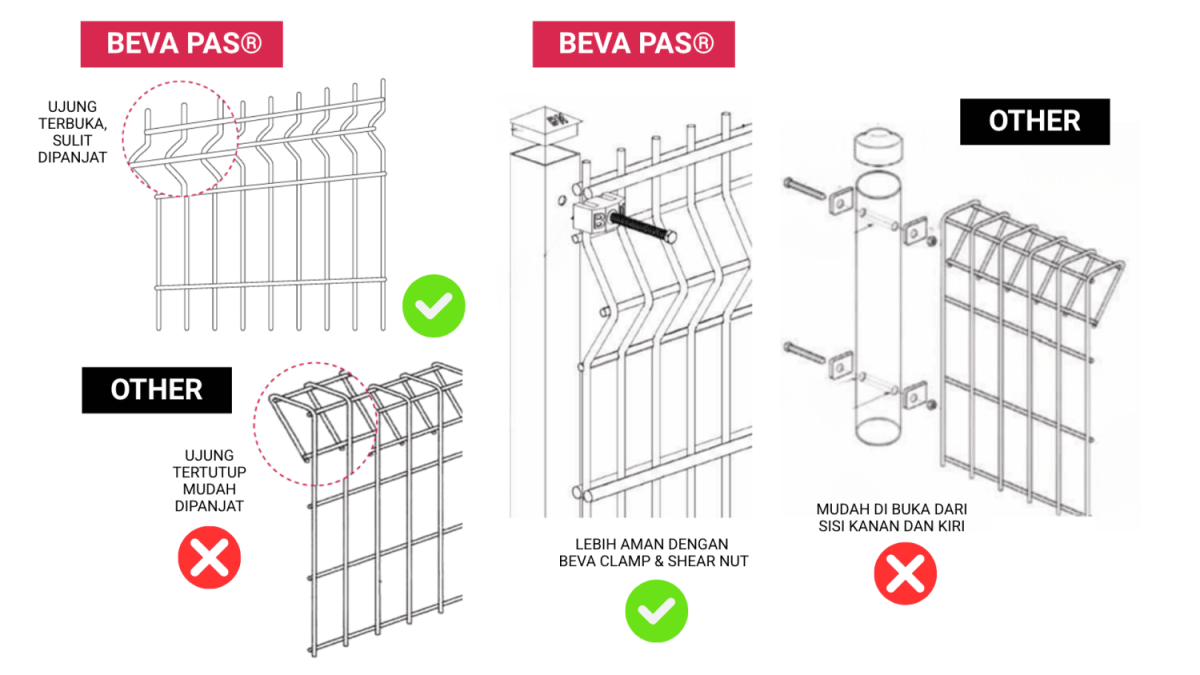 BEVA PAS®

UJUNG TERBUKA, SULIT DIPANJAT

OTHER

UJUNG TERTUTUP MUDAH DIPANJAT

BEVA PAS®

LEBIH AMAN DENGAN BEVA CLAMP & SHEAR NUT

OTHER

MUDAH DI BUKA DARI SISI KANAN DAN KIRI